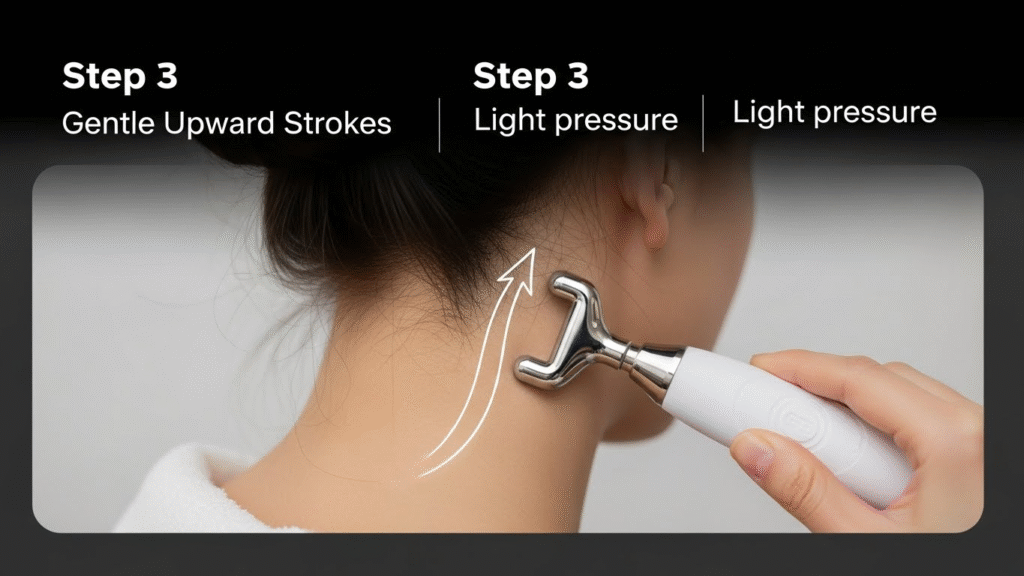 Step 3
Gentle Upward Strokes

Step 3
Light pressure

Light pressure